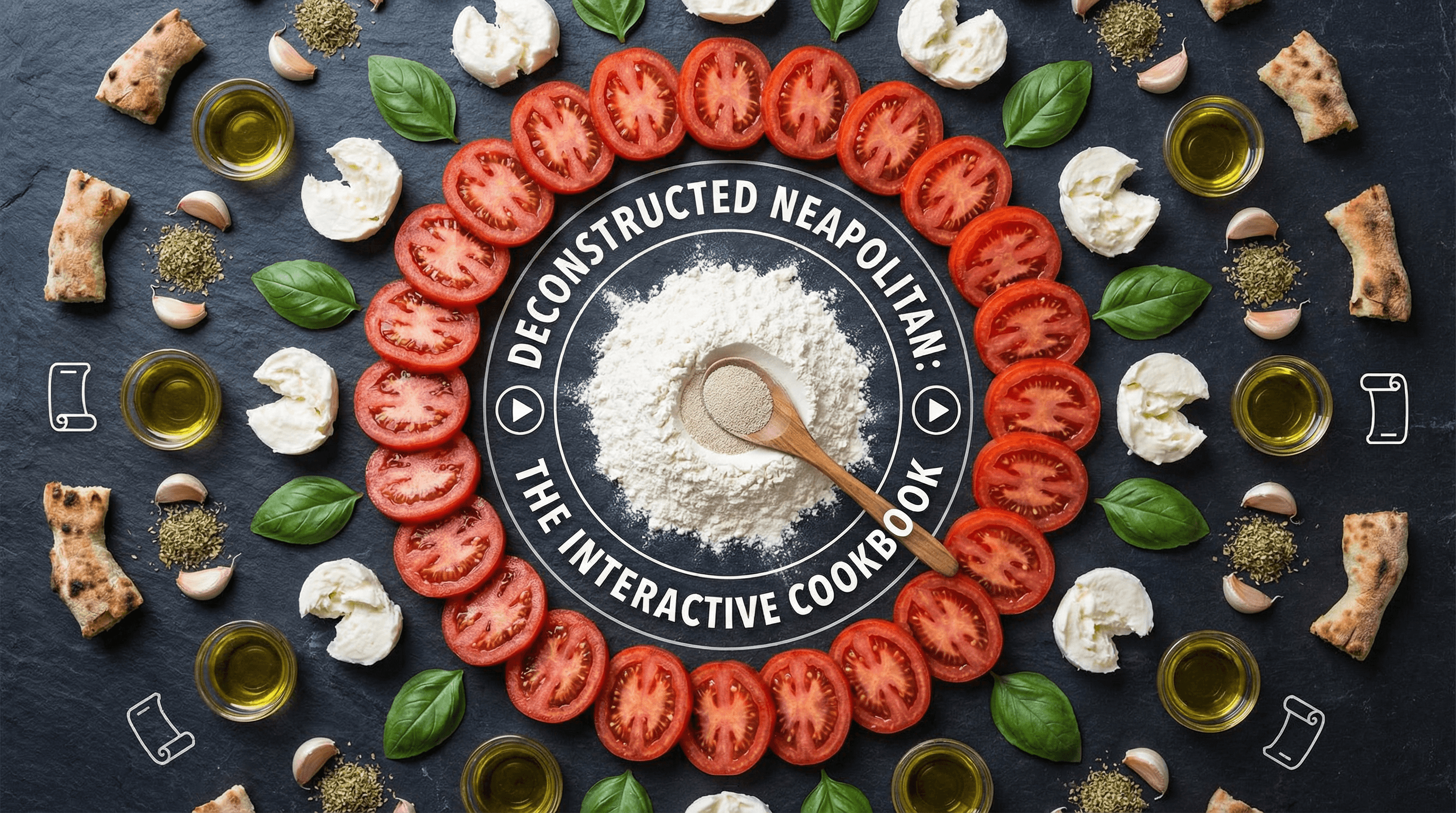 DECONSTRUCTED NEAPOLITAN:
THE INTERACTIVE COOKBOOK